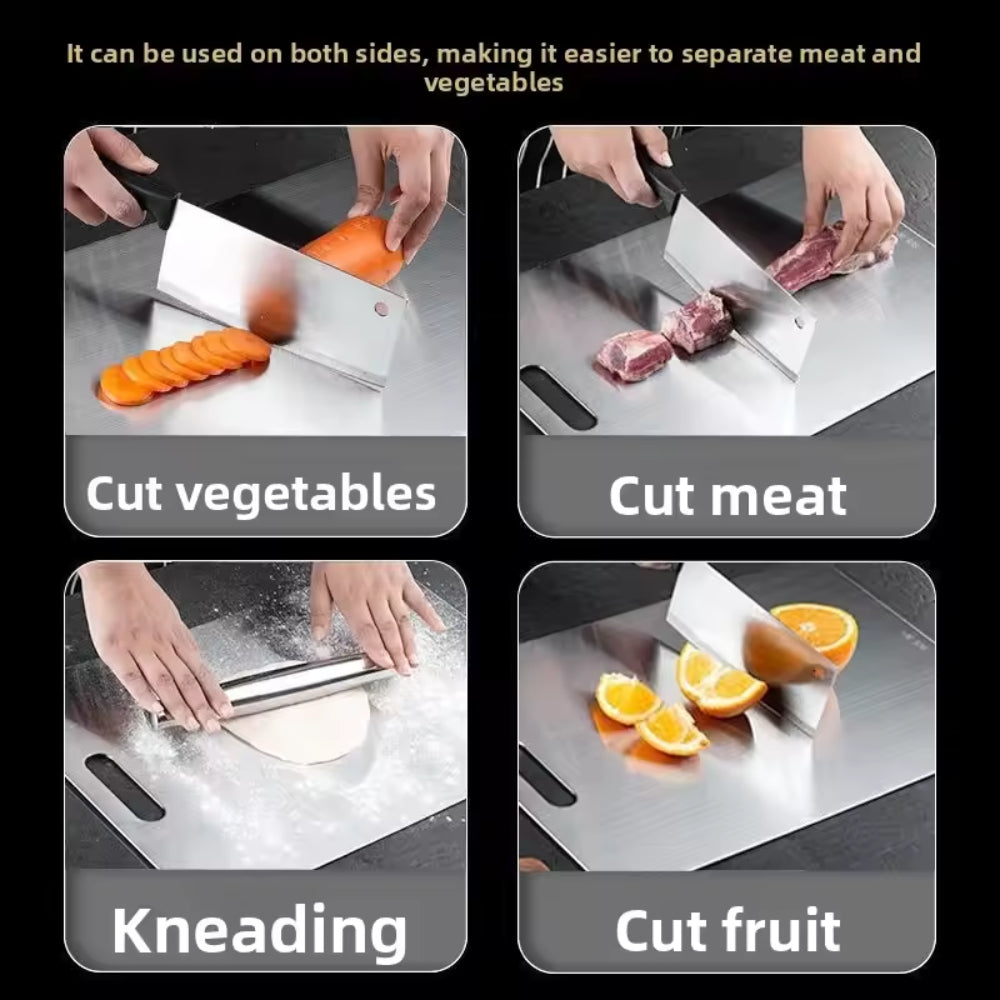 It can be used on both sides, making it easier to separate meat and vegetables

Cut vegetables

Cut meat

Kneading

Cut fruit